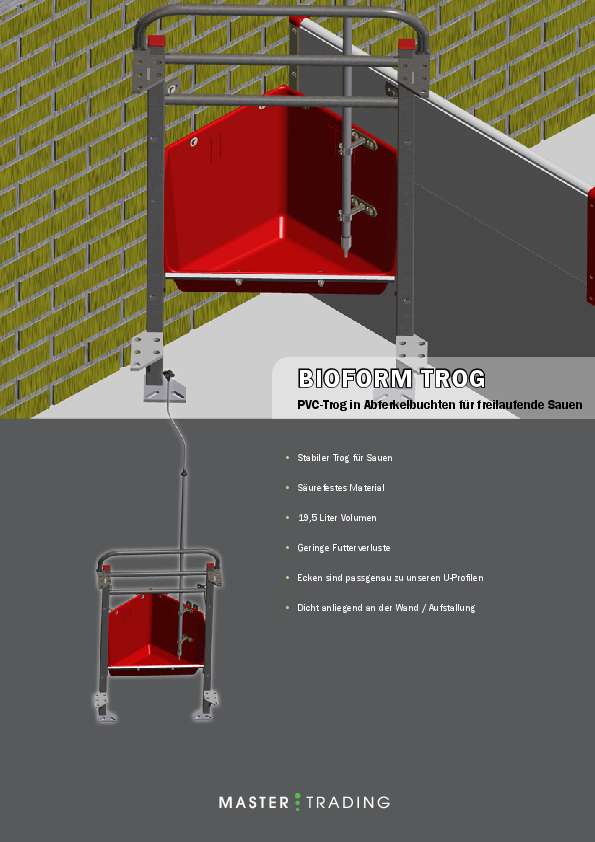 BIOFORM TROG

PVC-Trog in Abferkelbuchten für freilaufende Sauen

• Stabiler Trog für Sauen

• Säurefestes Material

• 19,5 Liter Volumen

• Geringe Futterverluste

• Ecken sind passgenau zu unseren U-Profilen

• Dicht anliegend an der Wand / Aufstallung

MASTER TRADING