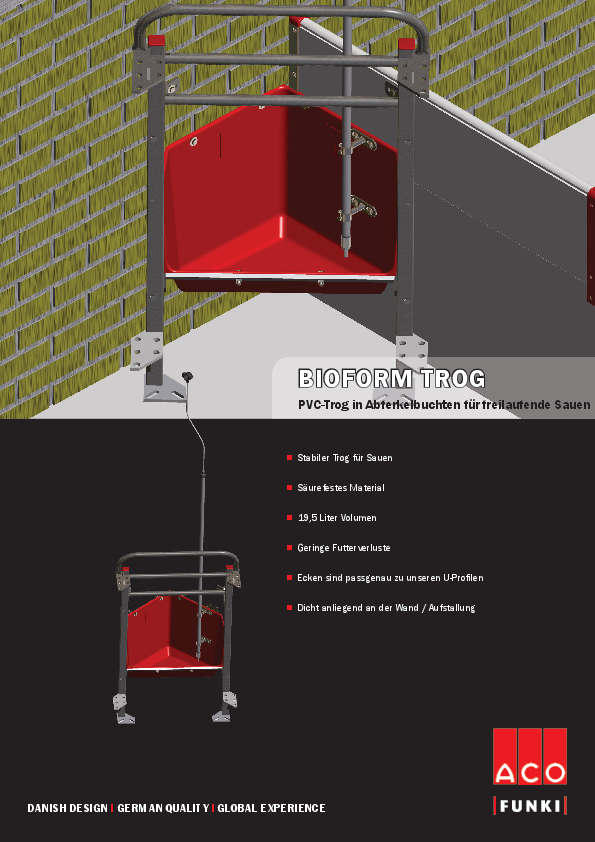 BIOFORM TROG

PVC-Trog in Abferkelbuchten für freilaufende Sauen

Stabiler Trog für Sauen

Säurefestes Material

19,5 Liter Volumen

Geringe Futterverluste

Ecken sind passgenau zu unseren U-Profilen

Dicht anliegend an der Wand / Aufstallung

DANISH DESIGN | GERMAN QUALITY | GLOBAL EXPERIENCE

ACO

FUNKI