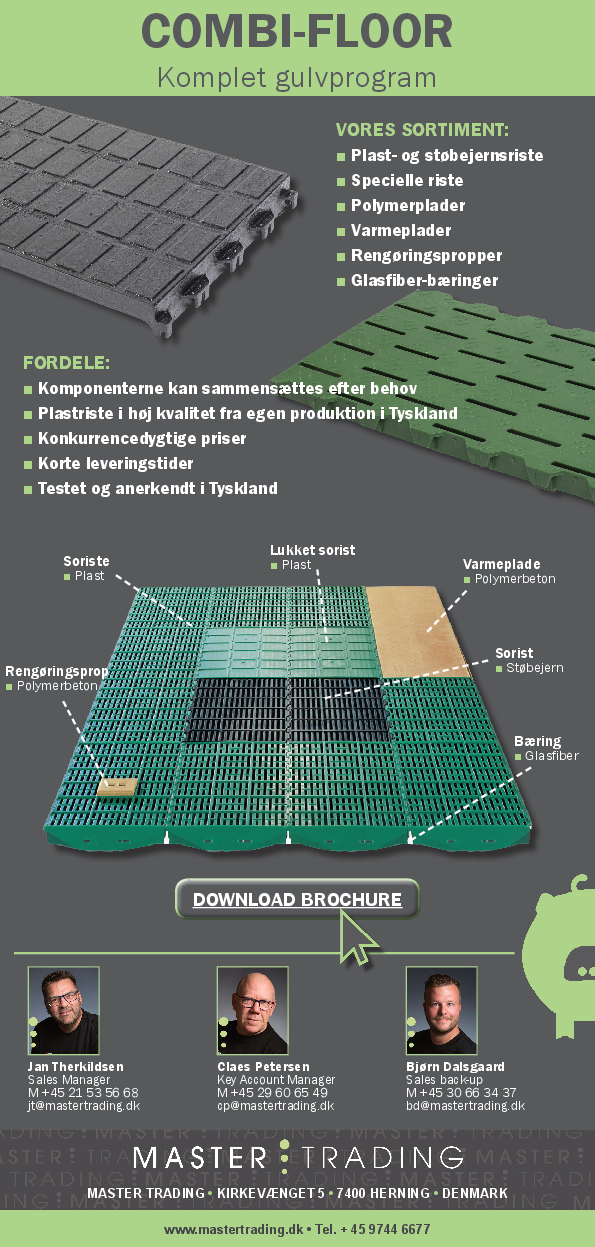 COMBI-FLOOR
Komplet gulvprogram

VORES SORTIMENT:
■ Plast- og støbejernsriste
■ Specielle riste
■ Polymerplader
■ Varmeplader
■ Rengøringspropper
■ Glasfiber-bæringer

FORDELE:
■ Komponenterne kan sammensættes efter behov
■ Plastriste i høj kvalitet fra egen produktion i Tyskland
■ Konkurrencedygtige priser
■ Korte leveringstider
■ Testet og anerkendt i Tyskland

Soriste
■ Plast

Lukket sorist
■ Plast

Varmeplade
■ Polymerbeton

Rengøringsprop
■ Polymerbeton

Sorist
■ Støbejern

Bæring
■ Glasfiber

DOWNLOAD BROCHURE

Jan Therkildsen
Sales Manager
M +45 21 53 56 68
jt@mastertrading.dk

Claes Petersen
Key Account Manager
M +45 29 60 65 49
cp@mastertrading.dk

Bjørn Dalsgaard
Sales back-up
M +45 30 66 34 37
bd@mastertrading.dk

MASTER TRADING

MASTER TRADING • KIRKEVÆNGET 5 • 7400 HERNING • DENMARK

www.mastertrading.dk • Tel. + 45 9744 6677